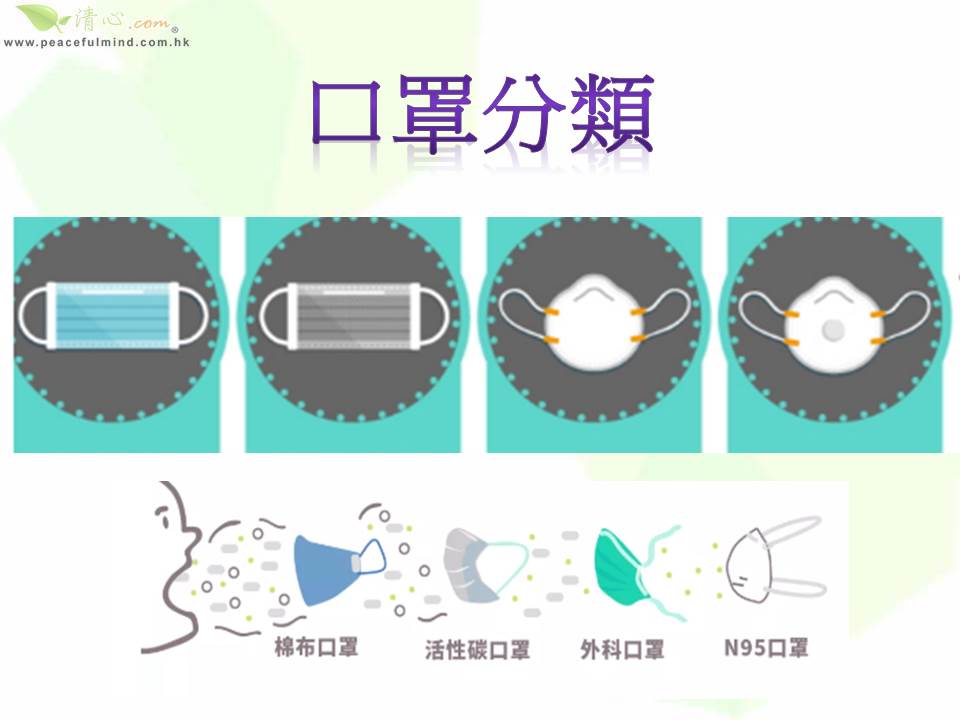 清心.com®
www.peacefulmind.com.hk

口罩分類

棉布口罩
活性碳口罩
外科口罩
N95口罩